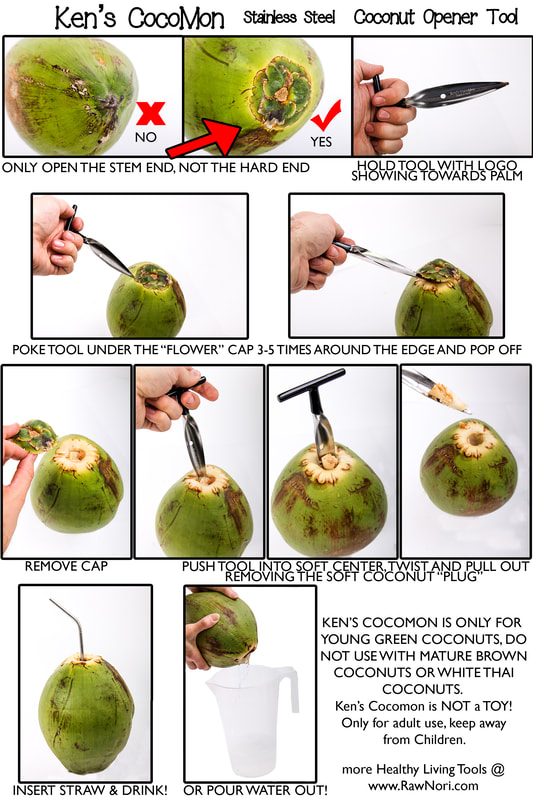 Ken's CocoMon Stainless Steel Coconut Opener Tool

NO

YES

ONLY OPEN THE STEM END, NOT THE HARD END

HOLD TOOL WITH LOGO SHOWING TOWARDS PALM

POKE TOOL UNDER THE "FLOWER" CAP 3-5 TIMES AROUND THE EDGE AND POP OFF

REMOVE CAP

PUSH TOOL INTO SOFT CENTER, TWIST AND PULL OUT REMOVING THE SOFT COCONUT "PLUG"

INSERT STRAW & DRINK!

OR POUR WATER OUT!

KEN'S COCOMON IS ONLY FOR YOUNG GREEN COCONUTS, DO NOT USE WITH MATURE BROWN COCONUTS OR WHITE THAI COCONUTS.
Ken's Cocomon is NOT a TOY!
Only for adult use, keep away from Children.

more Healthy Living Tools @ www.RawNori.com